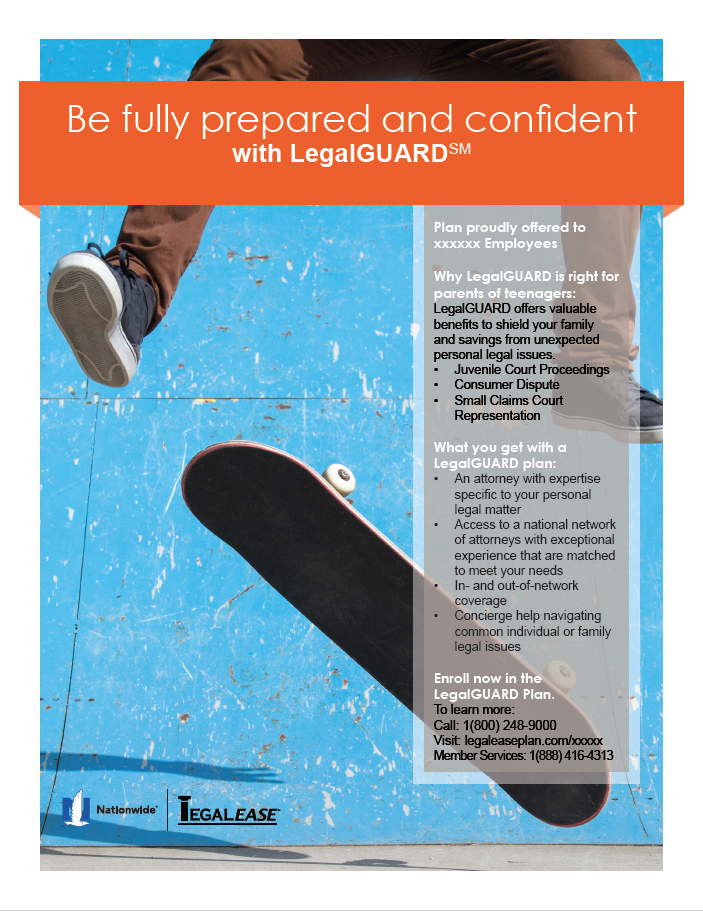 Be fully prepared and confident
with LegalGUARD$^{SM}$

Plan proudly offered to xxxxxx Employees

Why LegalGUARD is right for parents of teenagers:
LegalGUARD offers valuable benefits to shield your family and savings from unexpected personal legal issues.
• Juvenile Court Proceedings
• Consumer Dispute
• Small Claims Court Representation

What you get with a LegalGUARD plan:
• An attorney with expertise specific to your personal legal matter
• Access to a national network of attorneys with exceptional experience that are matched to meet your needs
• In- and out-of-network coverage
• Concierge help navigating common individual or family legal issues

Enroll now in the LegalGUARD Plan.
To learn more:
Call: 1(800) 248-9000
Visit: legaleaseplan.com/xxxxx
Member Services: 1(888) 416-4313

Nationwide

LEGALEASE